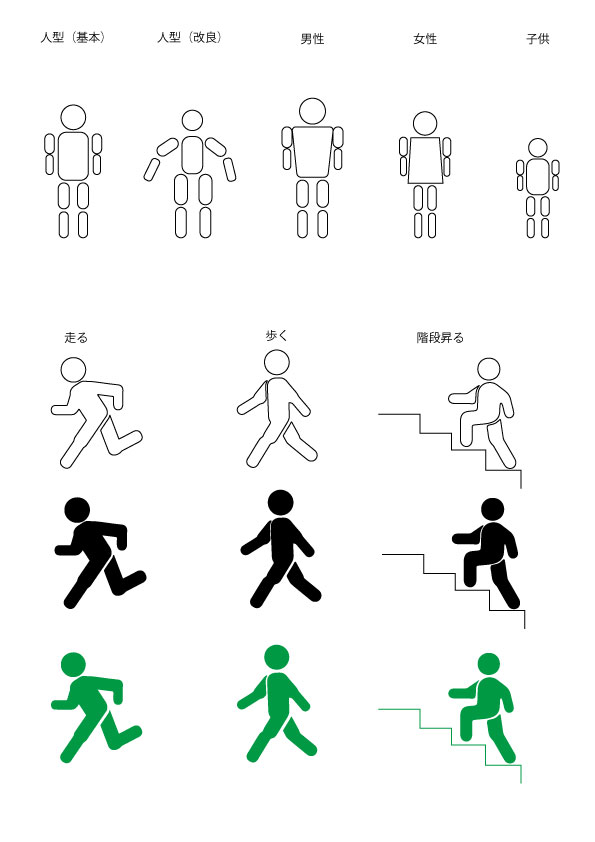 人型（基本）

人型（改良）

男性

女性

子供

走る

歩く

階段昇る